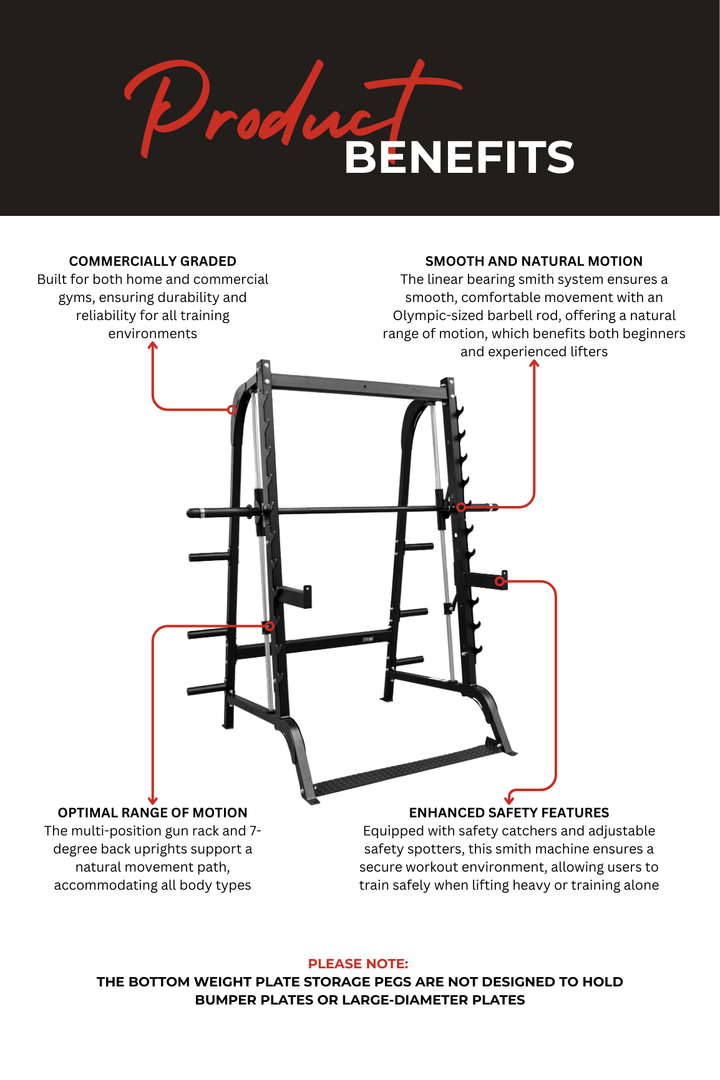 Product
BENEFITS

COMMERCIALLY GRADED
Built for both home and commercial gyms, ensuring durability and reliability for all training environments

SMOOTH AND NATURAL MOTION
The linear bearing smith system ensures a smooth, comfortable movement with an Olympic-sized barbell rod, offering a natural range of motion, which benefits both beginners and experienced lifters

OPTIMAL RANGE OF MOTION
The multi-position gun rack and 7-degree back uprights support a natural movement path, accommodating all body types

ENHANCED SAFETY FEATURES
Equipped with safety catchers and adjustable safety spotters, this smith machine ensures a secure workout environment, allowing users to train safely when lifting heavy or training alone

PLEASE NOTE:
THE BOTTOM WEIGHT PLATE STORAGE PEGS ARE NOT DESIGNED TO HOLD BUMPER PLATES OR LARGE-DIAMETER PLATES