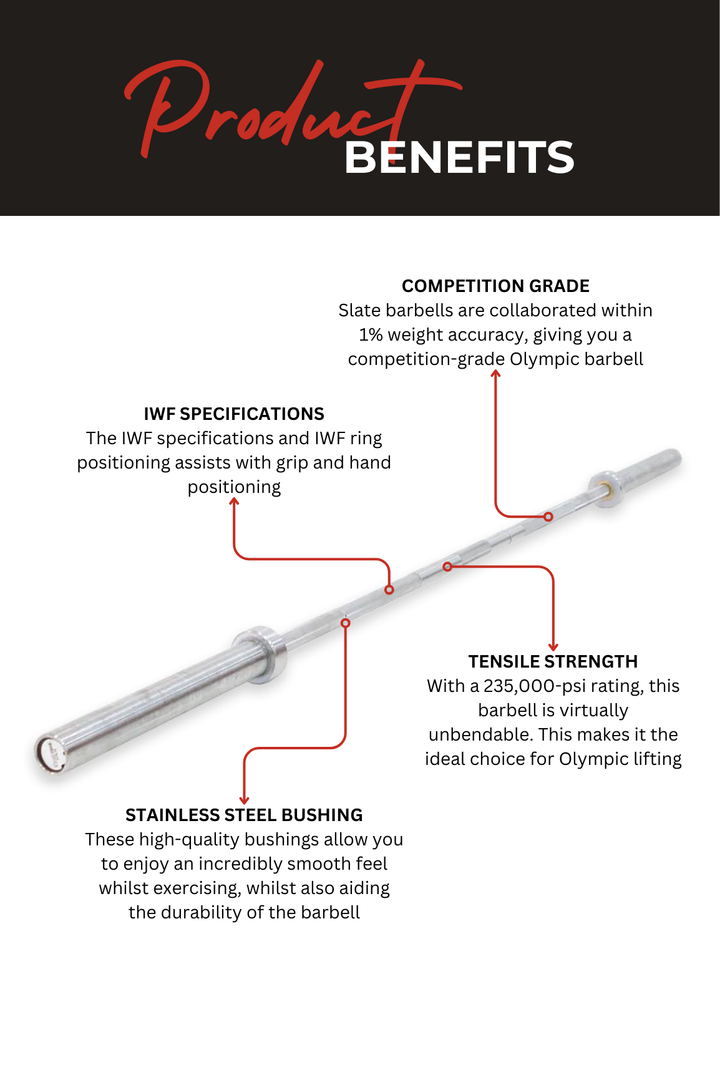 Product BENEFITS

COMPETITION GRADE
Slate barbells are collaborated within 1% weight accuracy, giving you a competition-grade Olympic barbell

IWF SPECIFICATIONS
The IWF specifications and IWF ring positioning assists with grip and hand positioning

TENSILE STRENGTH
With a 235,000-psi rating, this barbell is virtually unbendable. This makes it the ideal choice for Olympic lifting

STAINLESS STEEL BUSHING
These high-quality bushings allow you to enjoy an incredibly smooth feel whilst exercising, whilst also aiding the durability of the barbell