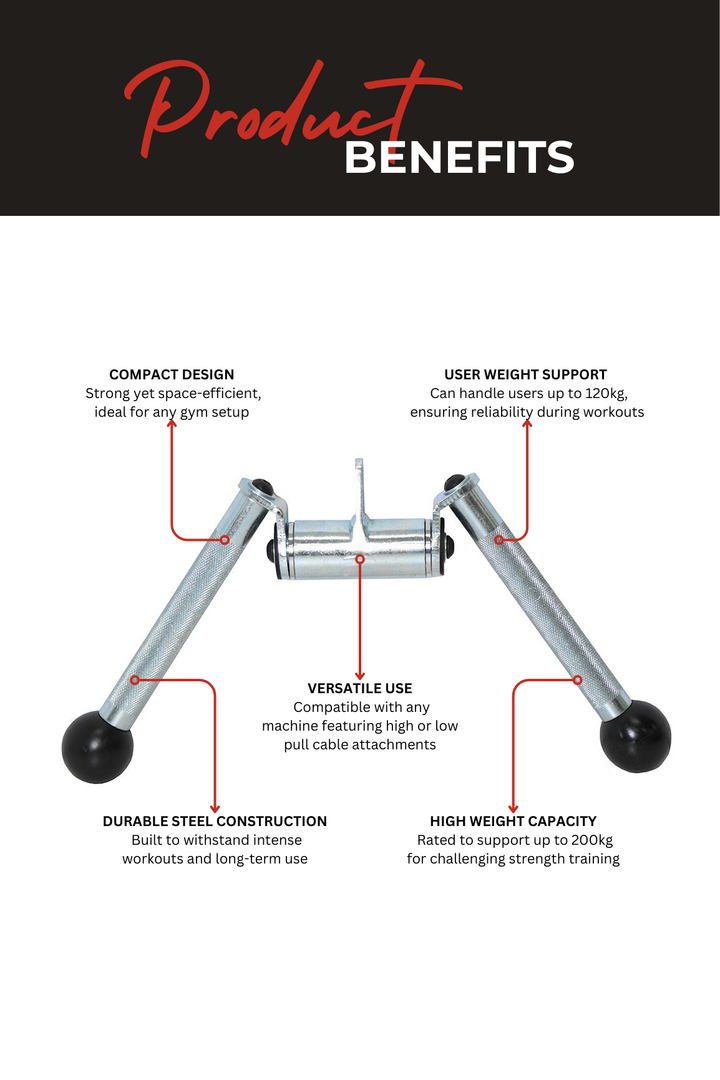 Product BENEFITS

COMPACT DESIGN
Strong yet space-efficient, ideal for any gym setup

USER WEIGHT SUPPORT
Can handle users up to 120kg, ensuring reliability during workouts

VERSATILE USE
Compatible with any machine featuring high or low pull cable attachments

DURABLE STEEL CONSTRUCTION
Built to withstand intense workouts and long-term use

HIGH WEIGHT CAPACITY
Rated to support up to 200kg for challenging strength training