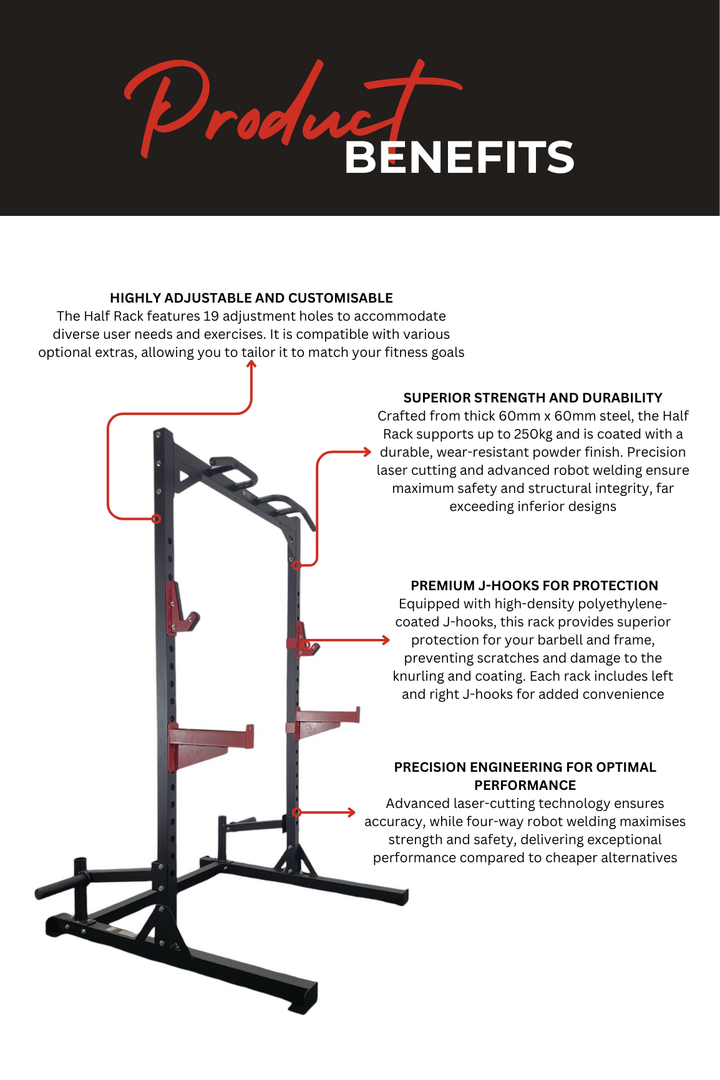 Product BENEFITS

HIGHLY ADJUSTABLE AND CUSTOMISABLE
The Half Rack features 19 adjustment holes to accommodate diverse user needs and exercises. It is compatible with various optional extras, allowing you to tailor it to match your fitness goals

SUPERIOR STRENGTH AND DURABILITY
Crafted from thick 60mm x 60mm steel, the Half Rack supports up to 250kg and is coated with a durable, wear-resistant powder finish. Precision laser cutting and advanced robot welding ensure maximum safety and structural integrity, far exceeding inferior designs

PREMIUM J-HOOKS FOR PROTECTION
Equipped with high-density polyethylene-coated J-hooks, this rack provides superior protection for your barbell and frame, preventing scratches and damage to the knurling and coating. Each rack includes left and right J-hooks for added convenience

PRECISION ENGINEERING FOR OPTIMAL PERFORMANCE
Advanced laser-cutting technology ensures accuracy, while four-way robot welding maximises strength and safety, delivering exceptional performance compared to cheaper alternatives