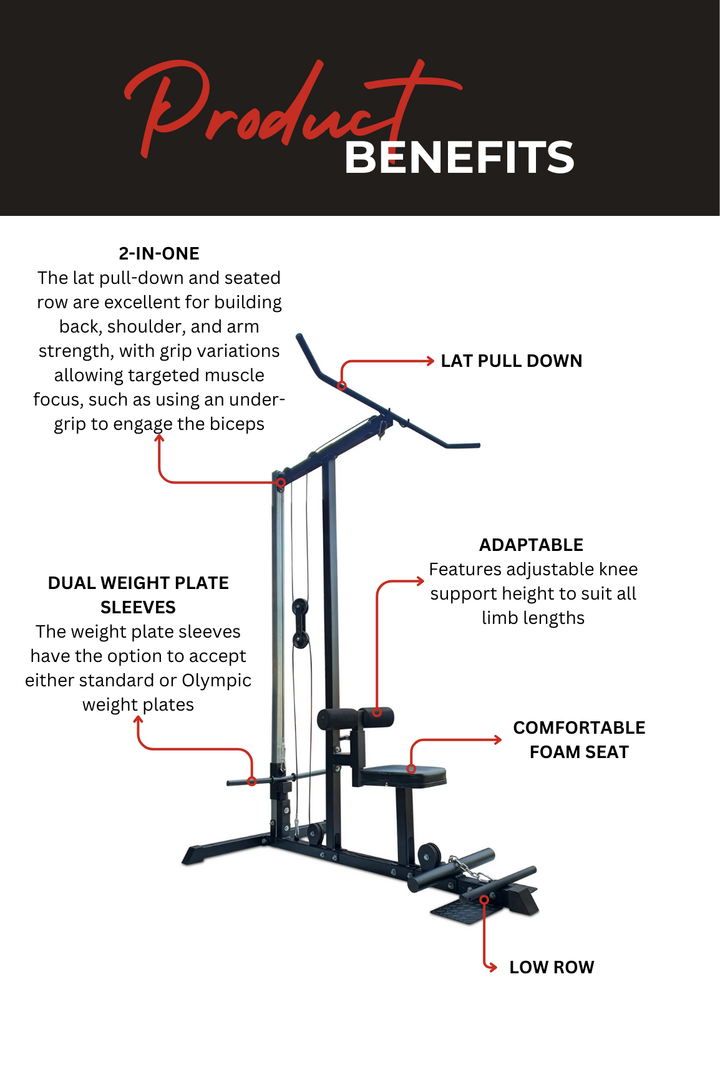 Product BENEFITS

2-IN-ONE
The lat pull-down and seated row are excellent for building back, shoulder, and arm strength, with grip variations allowing targeted muscle focus, such as using an under-grip to engage the biceps

LAT PULL DOWN

ADAPTABLE
Features adjustable knee support height to suit all limb lengths

DUAL WEIGHT PLATE SLEEVES
The weight plate sleeves have the option to accept either standard or Olympic weight plates

COMFORTABLE FOAM SEAT

LOW ROW