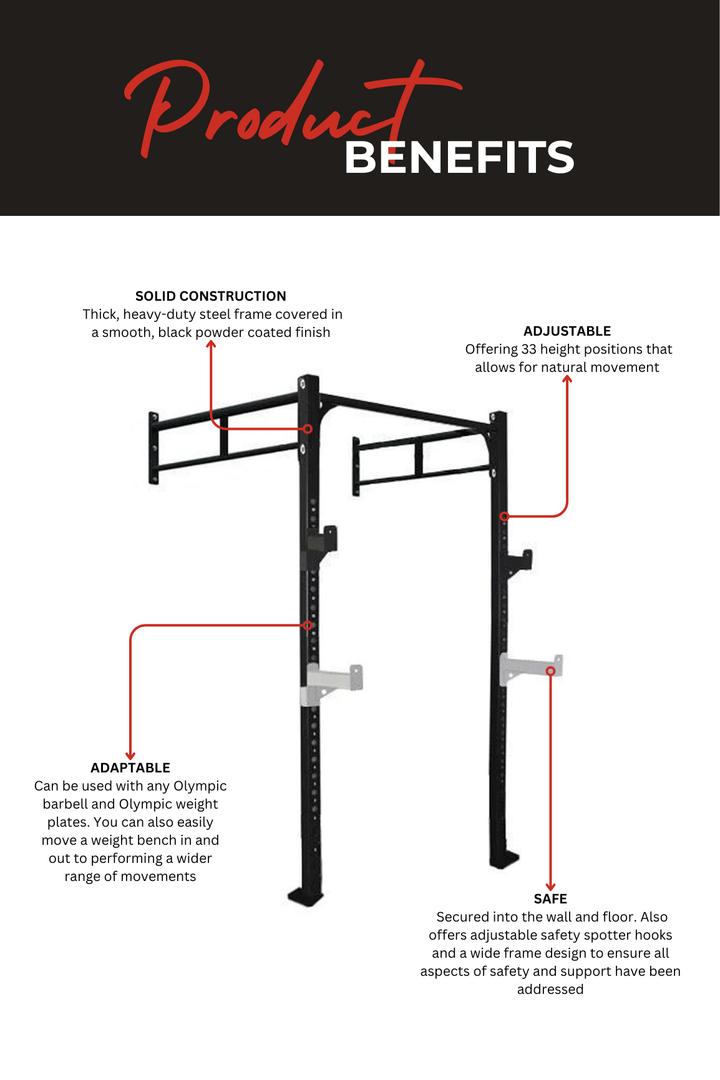 Product
BENEFITS

SOLID CONSTRUCTION
Thick, heavy-duty steel frame covered in a smooth, black powder coated finish

ADJUSTABLE
Offering 33 height positions that allows for natural movement

ADAPTABLE
Can be used with any Olympic barbell and Olympic weight plates. You can also easily move a weight bench in and out to performing a wider range of movements

SAFE
Secured into the wall and floor. Also offers adjustable safety spotter hooks and a wide frame design to ensure all aspects of safety and support have been addressed