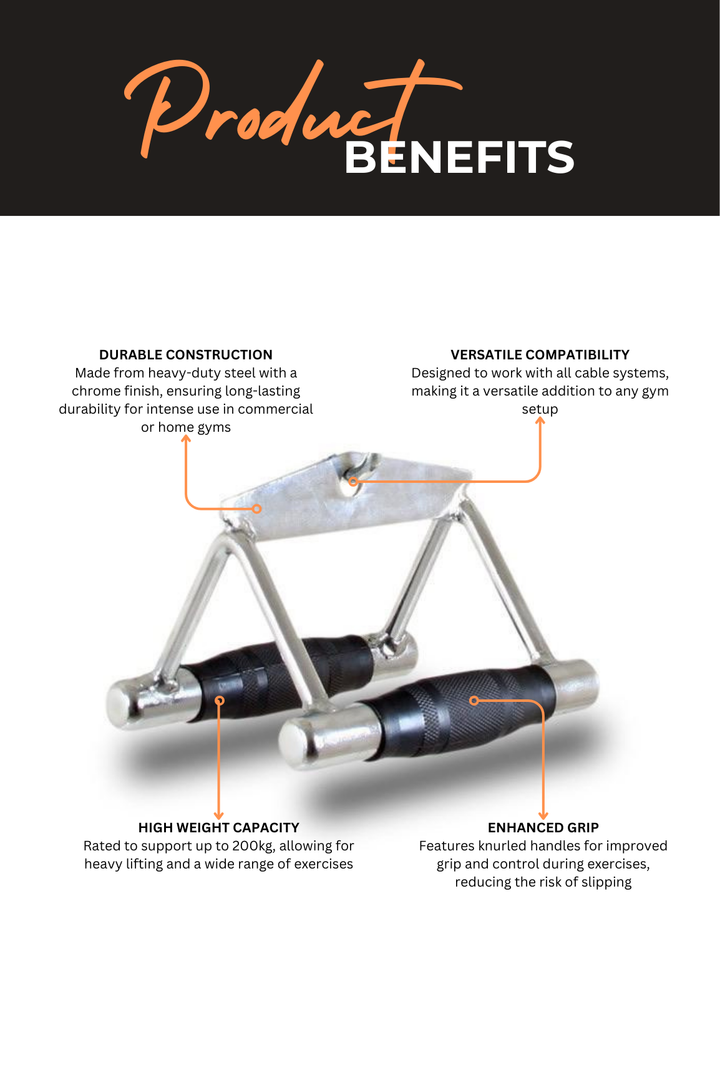 Product
BENEFITS

DURABLE CONSTRUCTION
Made from heavy-duty steel with a chrome finish, ensuring long-lasting durability for intense use in commercial or home gyms

VERSATILE COMPATIBILITY
Designed to work with all cable systems, making it a versatile addition to any gym setup

HIGH WEIGHT CAPACITY
Rated to support up to 200kg, allowing for heavy lifting and a wide range of exercises

ENHANCED GRIP
Features knurled handles for improved grip and control during exercises, reducing the risk of slipping