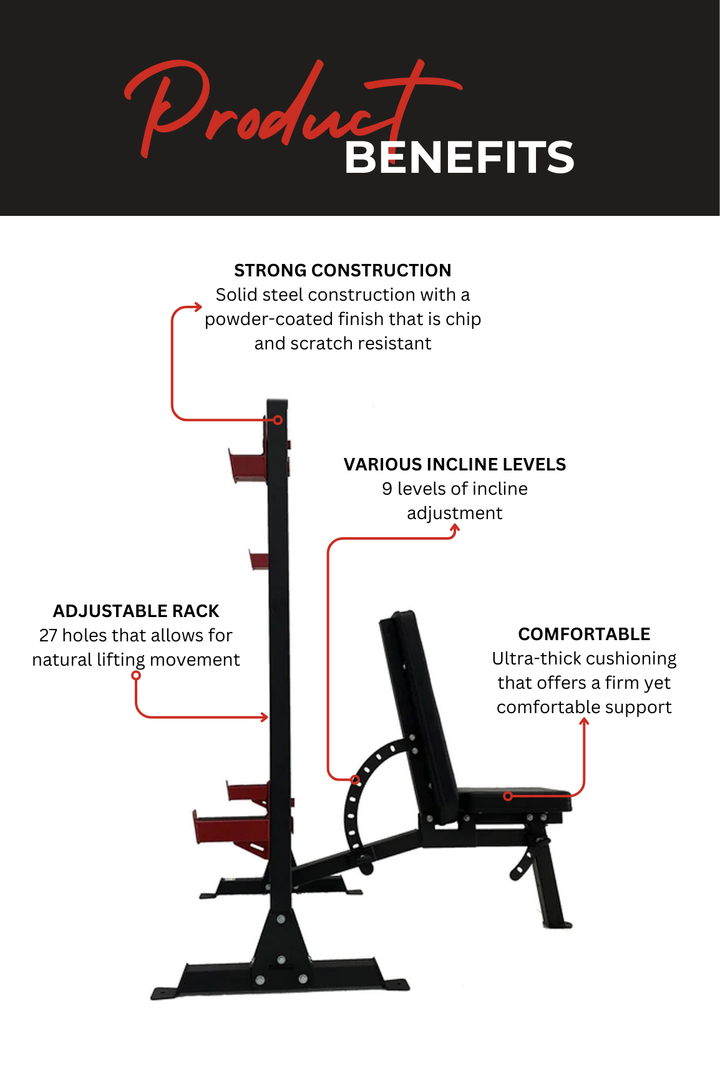 Product
BENEFITS

STRONG CONSTRUCTION
Solid steel construction with a powder-coated finish that is chip and scratch resistant

VARIOUS INCLINE LEVELS
9 levels of incline adjustment

ADJUSTABLE RACK
27 holes that allows for natural lifting movement

COMFORTABLE
Ultra-thick cushioning that offers a firm yet comfortable support