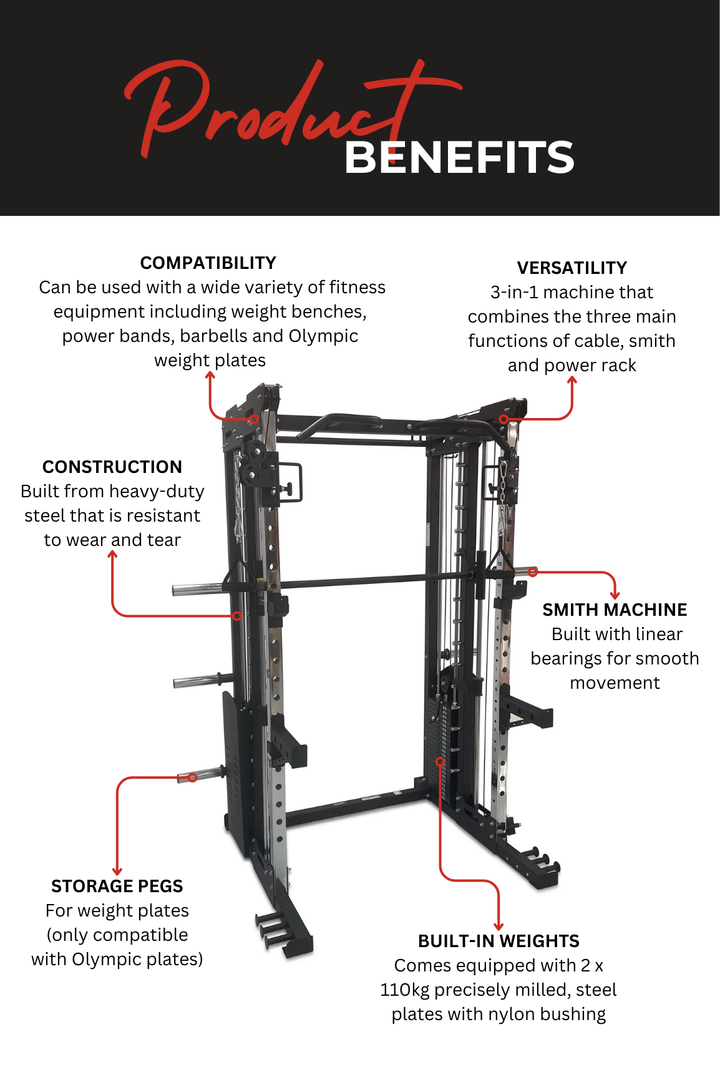 Product BENEFITS

COMPATIBILITY
Can be used with a wide variety of fitness equipment including weight benches, power bands, barbells and Olympic weight plates

VERSATILITY
3-in-1 machine that combines the three main functions of cable, smith and power rack

CONSTRUCTION
Built from heavy-duty steel that is resistant to wear and tear

SMITH MACHINE
Built with linear bearings for smooth movement

STORAGE PEGS
For weight plates (only compatible with Olympic plates)

BUILT-IN WEIGHTS
Comes equipped with 2 x 110kg precisely milled, steel plates with nylon bushing