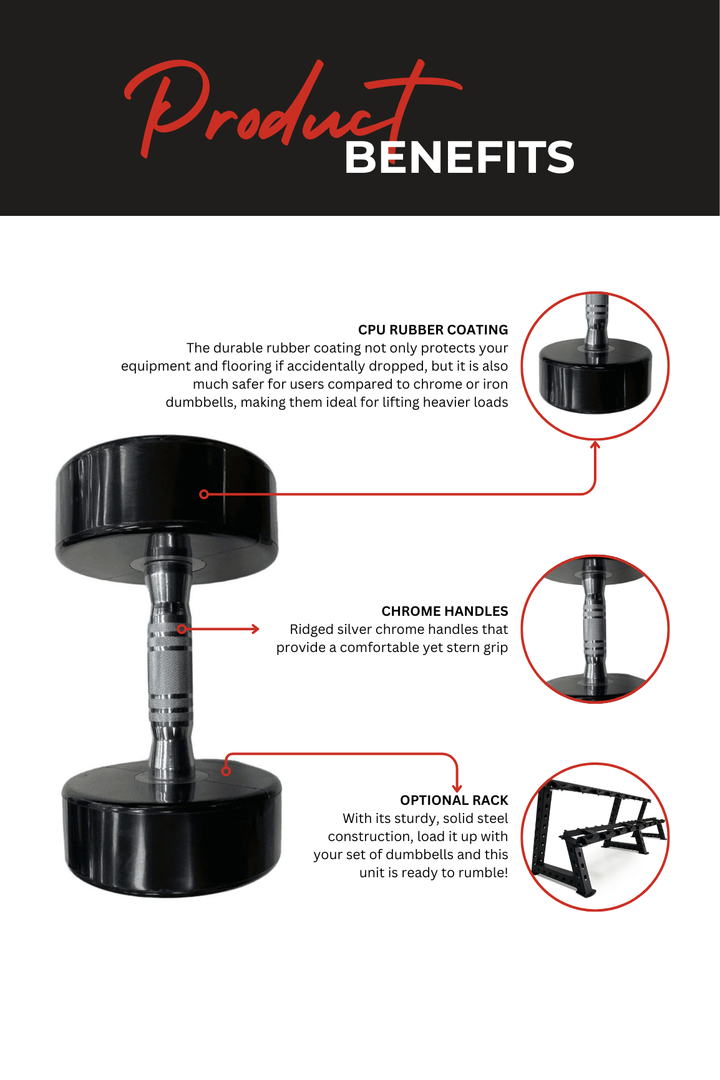 Product BENEFITS

CPU RUBBER COATING
The durable rubber coating not only protects your equipment and flooring if accidentally dropped, but it is also much safer for users compared to chrome or iron dumbbells, making them ideal for lifting heavier loads

CHROME HANDLES
Ridged silver chrome handles that provide a comfortable yet stern grip

OPTIONAL RACK
With its sturdy, solid steel construction, load it up with your set of dumbbells and this unit is ready to rumble!