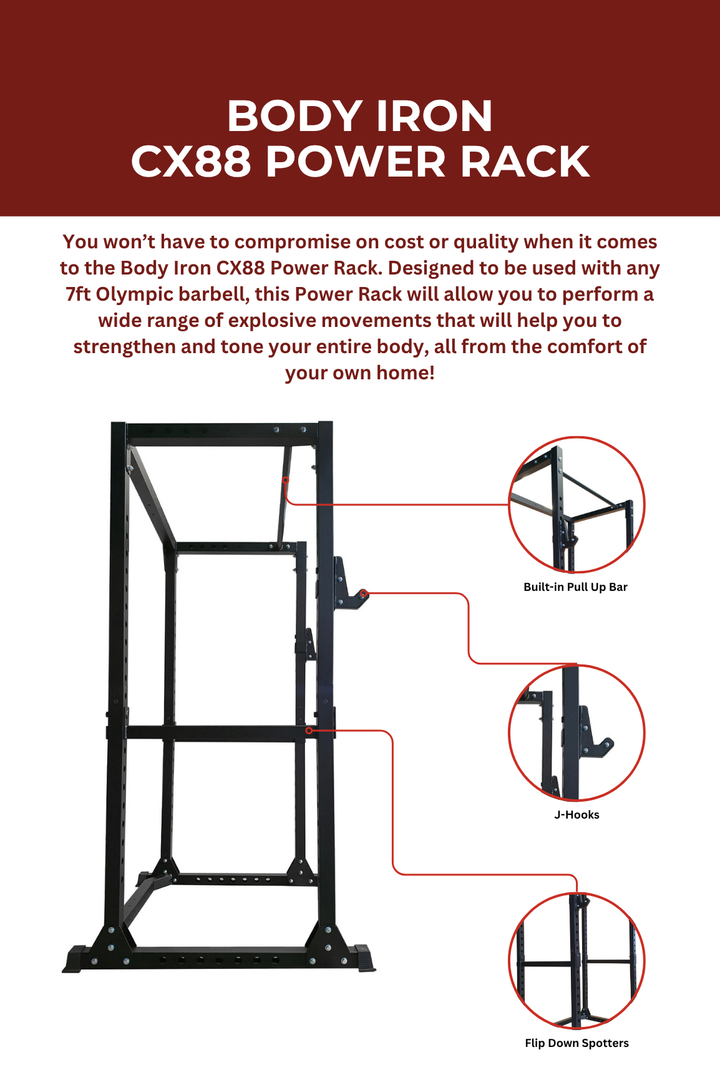 BODY IRON
CX88 POWER RACK

You won't have to compromise on cost or quality when it comes to the Body Iron CX88 Power Rack. Designed to be used with any 7ft Olympic barbell, this Power Rack will allow you to perform a wide range of explosive movements that will help you to strengthen and tone your entire body, all from the comfort of your own home!

Built-in Pull Up Bar

J-Hooks

Flip Down Spotters