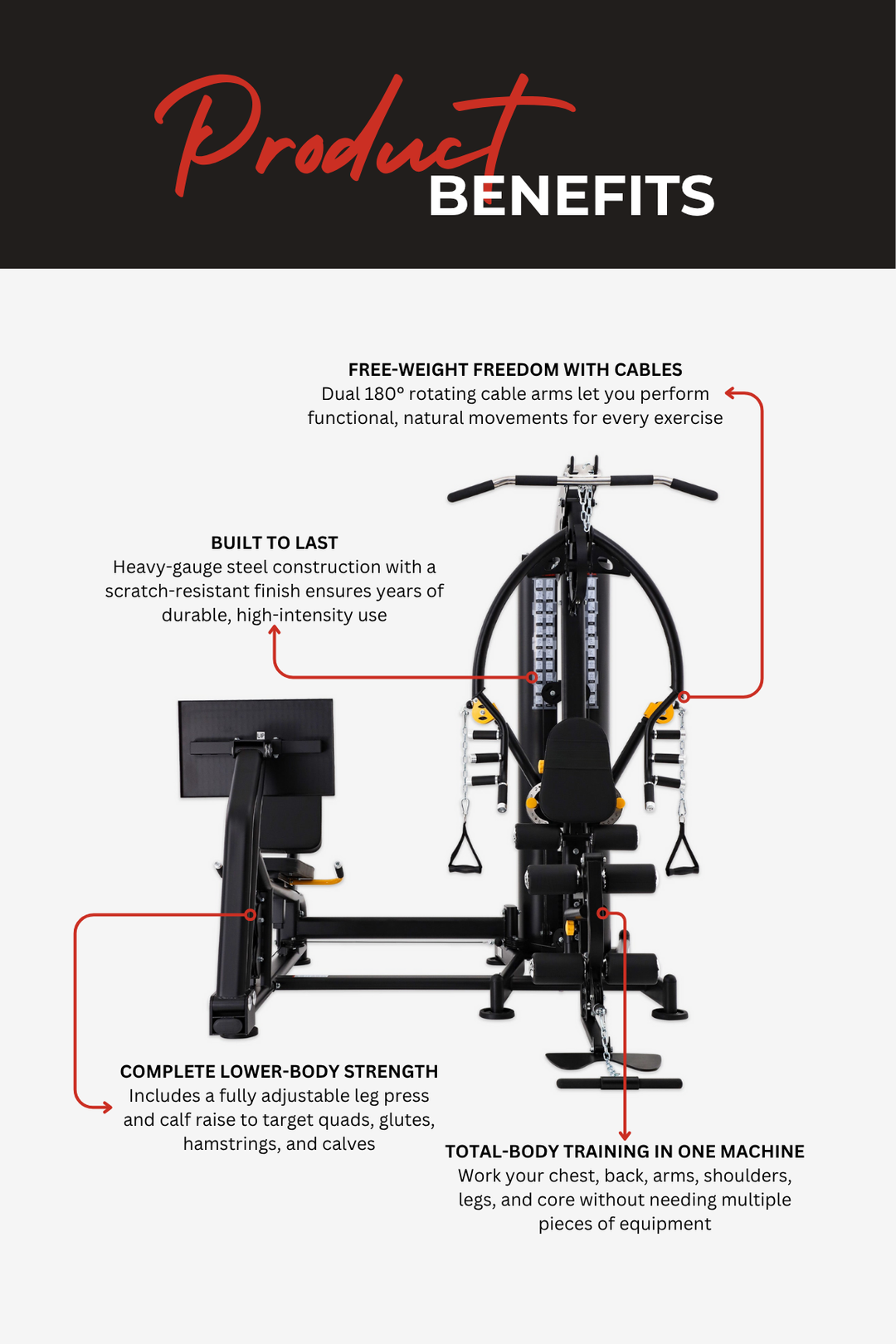 Product BENEFITS

FREE-WEIGHT FREEDOM WITH CABLES
Dual 180° rotating cable arms let you perform functional, natural movements for every exercise

BUILT TO LAST
Heavy-gauge steel construction with a scratch-resistant finish ensures years of durable, high-intensity use

COMPLETE LOWER-BODY STRENGTH
Includes a fully adjustable leg press and calf raise to target quads, glutes, hamstrings, and calves

TOTAL-BODY TRAINING IN ONE MACHINE
Work your chest, back, arms, shoulders, legs, and core without needing multiple pieces of equipment