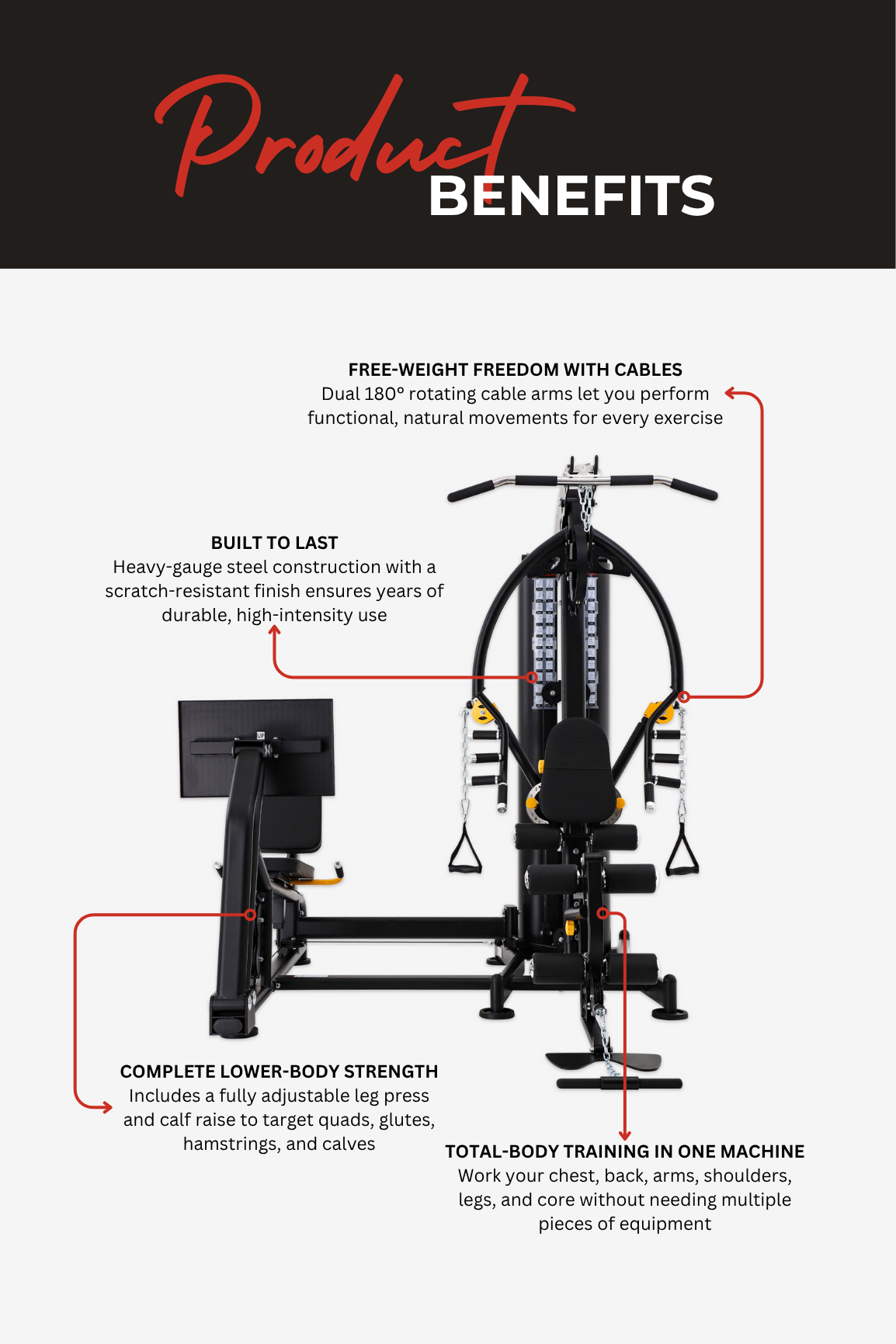 Product BENEFITS

FREE-WEIGHT FREEDOM WITH CABLES
Dual 180° rotating cable arms let you perform functional, natural movements for every exercise

BUILT TO LAST
Heavy-gauge steel construction with a scratch-resistant finish ensures years of durable, high-intensity use

COMPLETE LOWER-BODY STRENGTH
Includes a fully adjustable leg press and calf raise to target quads, glutes, hamstrings, and calves

TOTAL-BODY TRAINING IN ONE MACHINE
Work your chest, back, arms, shoulders, legs, and core without needing multiple pieces of equipment