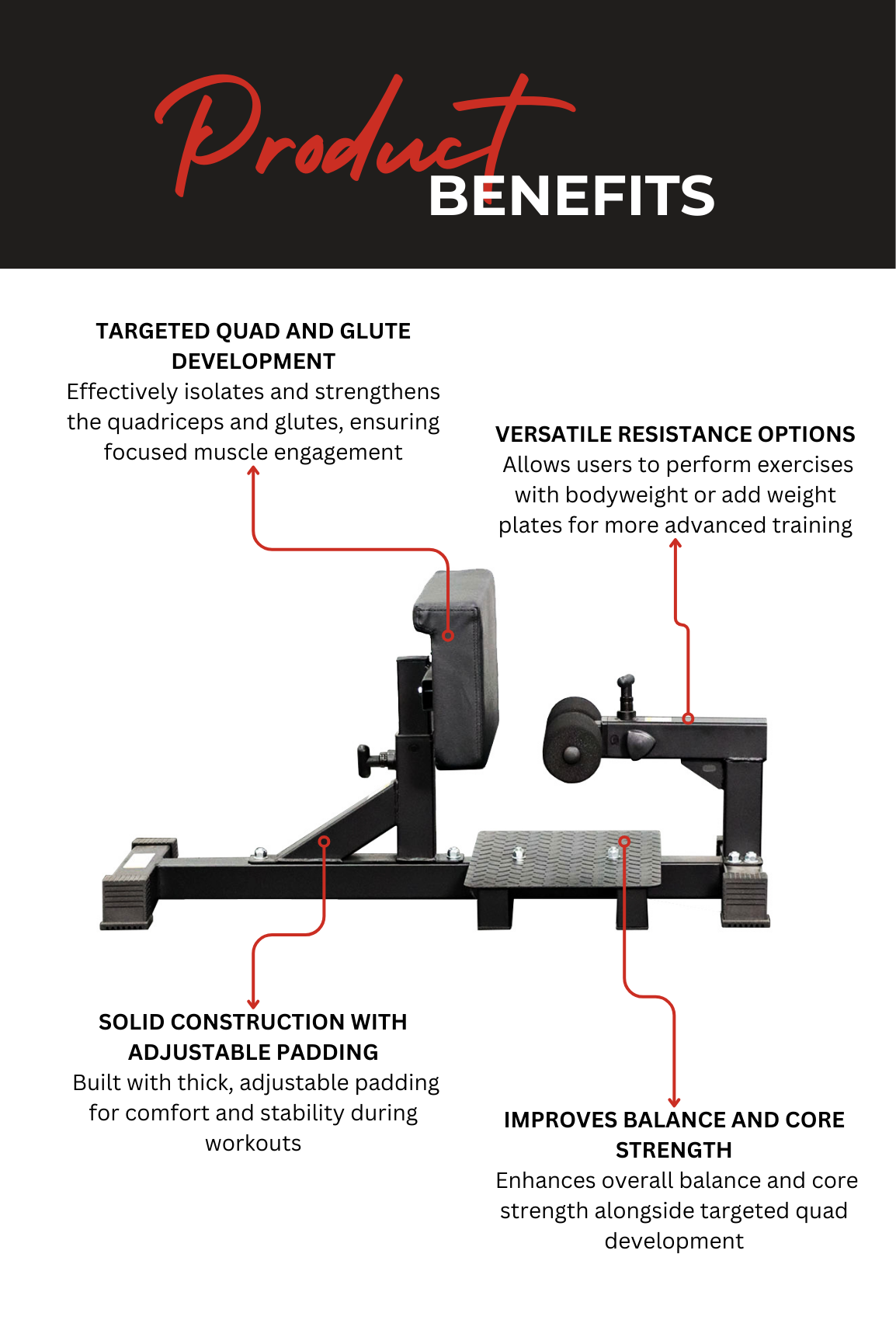 Product BENEFITS

TARGETED QUAD AND GLUTE DEVELOPMENT
Effectively isolates and strengthens the quadriceps and glutes, ensuring focused muscle engagement

VERSATILE RESISTANCE OPTIONS
Allows users to perform exercises with bodyweight or add weight plates for more advanced training

SOLID CONSTRUCTION WITH ADJUSTABLE PADDING
Built with thick, adjustable padding for comfort and stability during workouts

IMPROVES BALANCE AND CORE STRENGTH
Enhances overall balance and core strength alongside targeted quad development