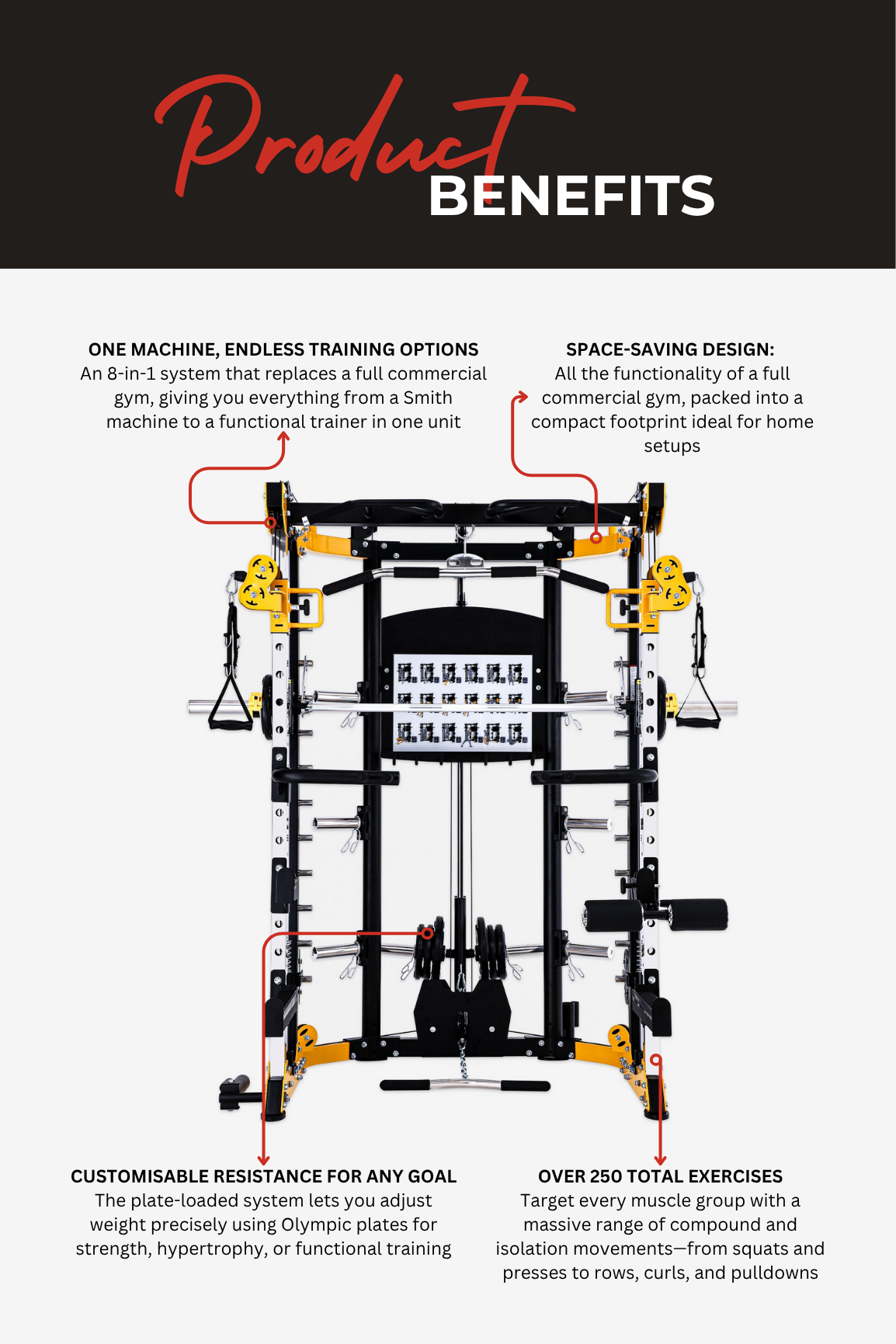 Product BENEFITS

ONE MACHINE, ENDLESS TRAINING OPTIONS
An 8-in-1 system that replaces a full commercial gym, giving you everything from a Smith machine to a functional trainer in one unit

SPACE-SAVING DESIGN:
All the functionality of a full commercial gym, packed into a compact footprint ideal for home setups

CUSTOMISABLE RESISTANCE FOR ANY GOAL
The plate-loaded system lets you adjust weight precisely using Olympic plates for strength, hypertrophy, or functional training

OVER 250 TOTAL EXERCISES
Target every muscle group with a massive range of compound and isolation movements—from squats and presses to rows, curls, and pulldowns