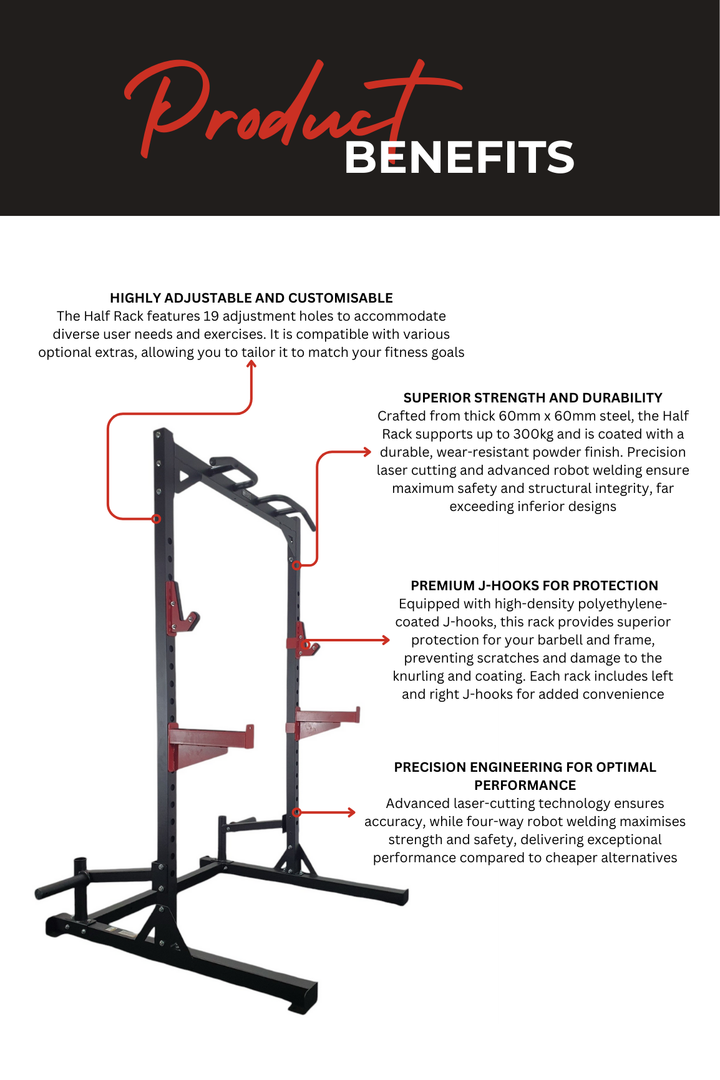 Product
BENEFITS

HIGHLY ADJUSTABLE AND CUSTOMISABLE
The Half Rack features 19 adjustment holes to accommodate diverse user needs and exercises. It is compatible with various optional extras, allowing you to tailor it to match your fitness goals

SUPERIOR STRENGTH AND DURABILITY
Crafted from thick 60mm x 60mm steel, the Half Rack supports up to 300kg and is coated with a durable, wear-resistant powder finish. Precision laser cutting and advanced robot welding ensure maximum safety and structural integrity, far exceeding inferior designs

PREMIUM J-HOOKS FOR PROTECTION
Equipped with high-density polyethylene-coated J-hooks, this rack provides superior protection for your barbell and frame, preventing scratches and damage to the knurling and coating. Each rack includes left and right J-hooks for added convenience

PRECISION ENGINEERING FOR OPTIMAL PERFORMANCE
Advanced laser-cutting technology ensures accuracy, while four-way robot welding maximises strength and safety, delivering exceptional performance compared to cheaper alternatives