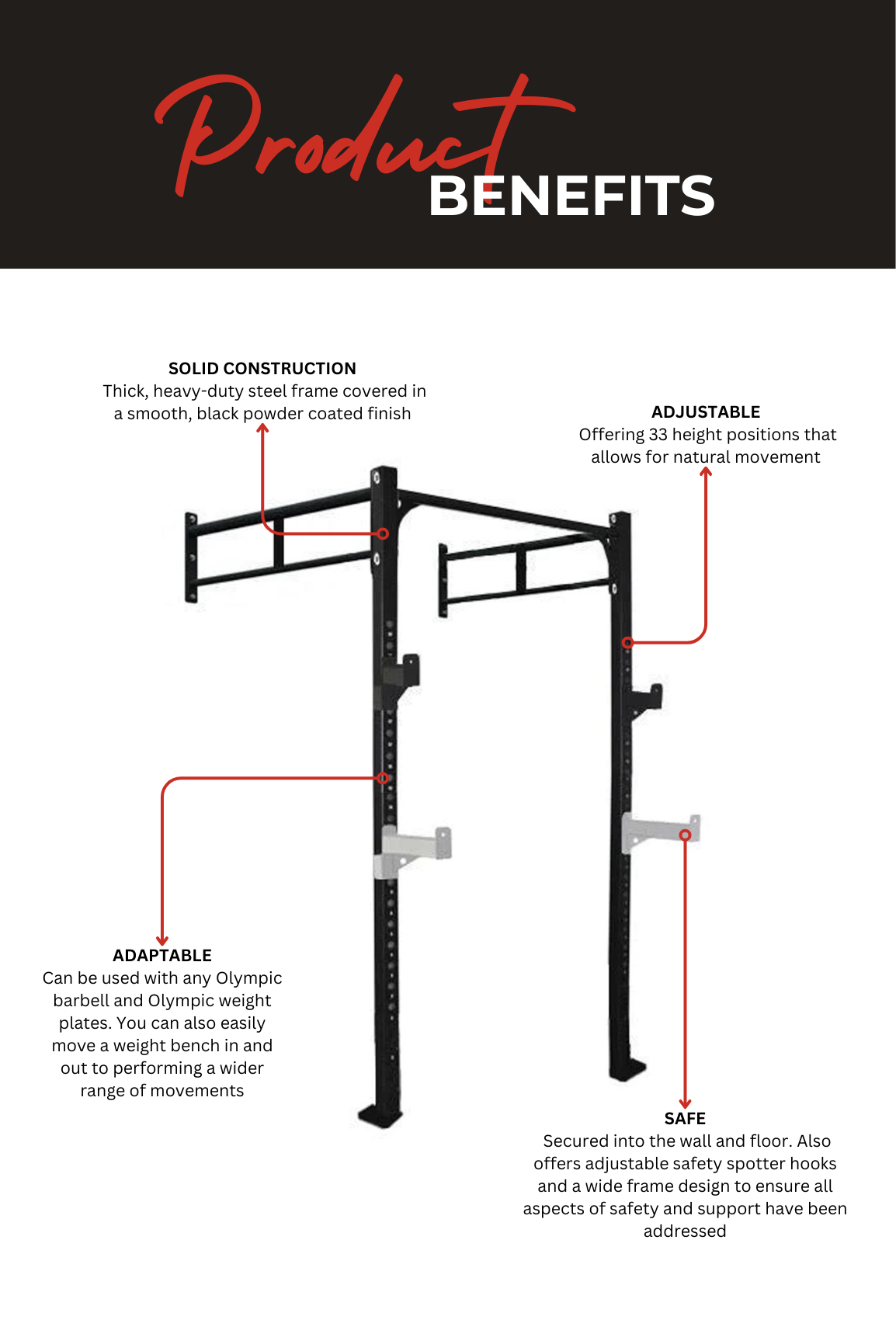 Product
BENEFITS

SOLID CONSTRUCTION
Thick, heavy-duty steel frame covered in a smooth, black powder coated finish

ADJUSTABLE
Offering 33 height positions that allows for natural movement

ADAPTABLE
Can be used with any Olympic barbell and Olympic weight plates. You can also easily move a weight bench in and out to performing a wider range of movements

SAFE
Secured into the wall and floor. Also offers adjustable safety spotter hooks and a wide frame design to ensure all aspects of safety and support have been addressed