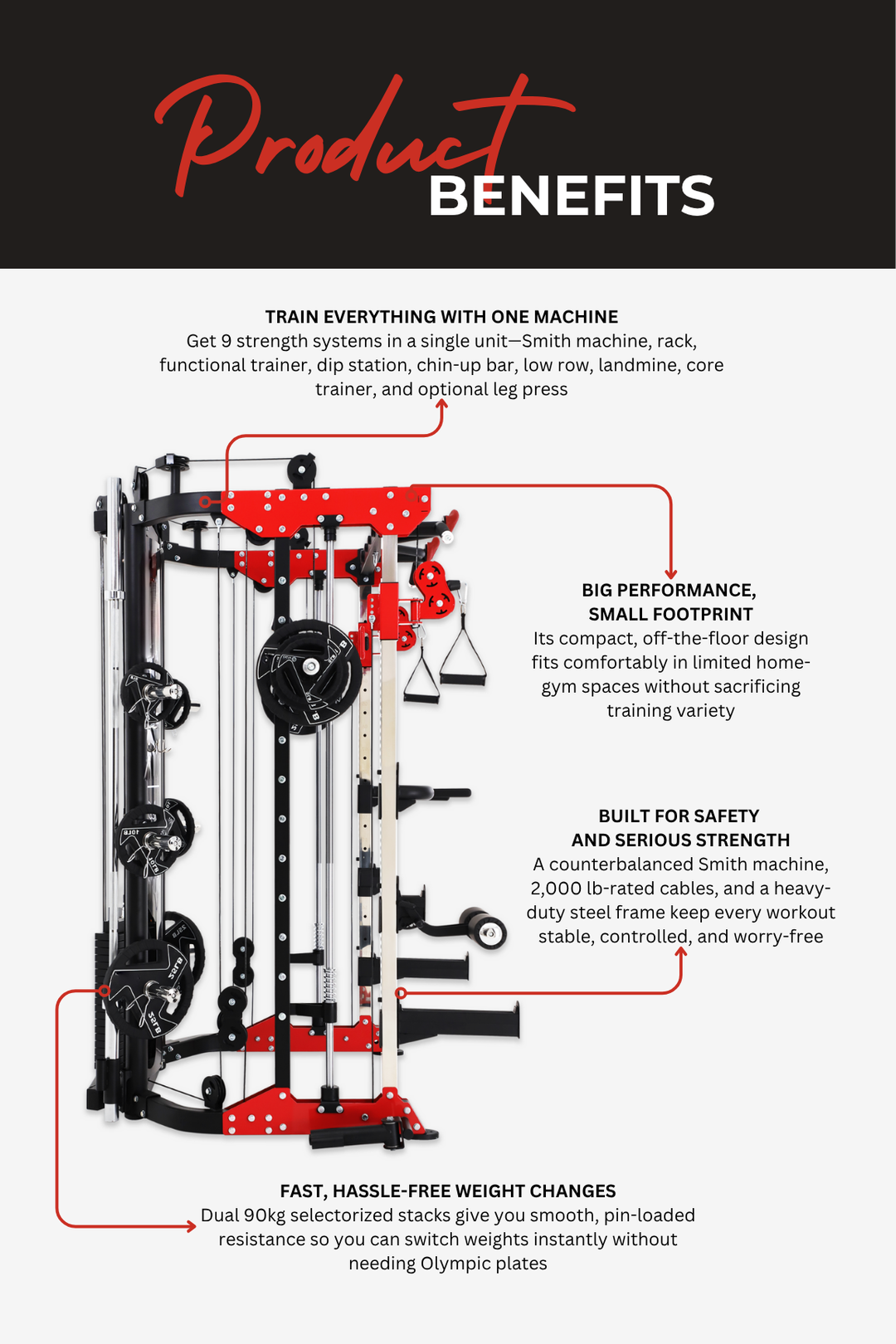 Product BENEFITS

TRAIN EVERYTHING WITH ONE MACHINE
Get 9 strength systems in a single unit—Smith machine, rack, functional trainer, dip station, chin-up bar, low row, landmine, core trainer, and optional leg press

BIG PERFORMANCE, SMALL FOOTPRINT
Its compact, off-the-floor design fits comfortably in limited home-gym spaces without sacrificing training variety

BUILT FOR SAFETY AND SERIOUS STRENGTH
A counterbalanced Smith machine, 2,000 lb-rated cables, and a heavy-duty steel frame keep every workout stable, controlled, and worry-free

FAST, HASSLE-FREE WEIGHT CHANGES
Dual 90kg selectorized stacks give you smooth, pin-loaded resistance so you can switch weights instantly without needing Olympic plates