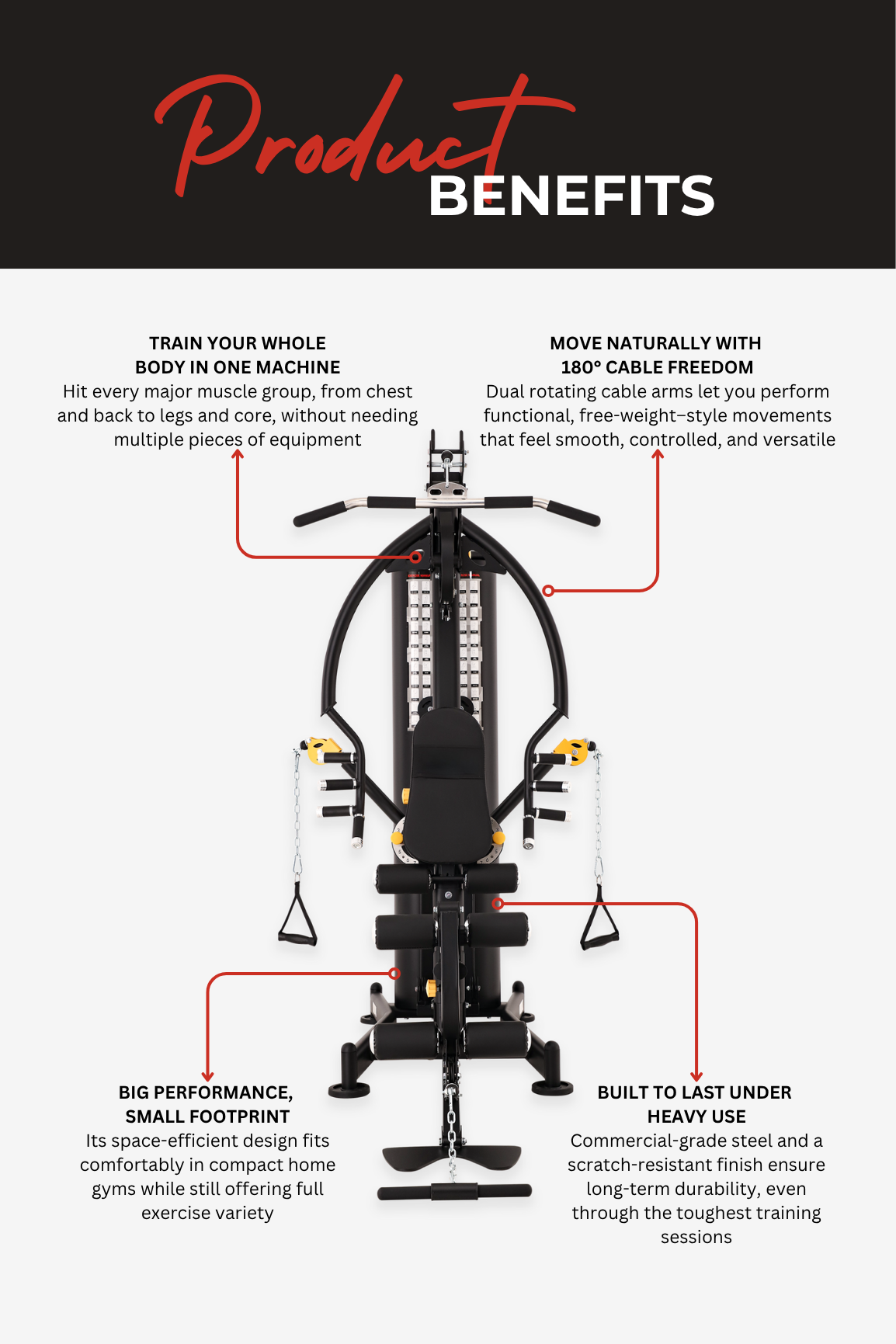 Product
BENEFITS

TRAIN YOUR WHOLE BODY IN ONE MACHINE
Hit every major muscle group, from chest and back to legs and core, without needing multiple pieces of equipment

MOVE NATURALLY WITH 180° CABLE FREEDOM
Dual rotating cable arms let you perform functional, free-weight–style movements that feel smooth, controlled, and versatile

BIG PERFORMANCE, SMALL FOOTPRINT
Its space-efficient design fits comfortably in compact home gyms while still offering full exercise variety

BUILT TO LAST UNDER HEAVY USE
Commercial-grade steel and a scratch-resistant finish ensure long-term durability, even through the toughest training sessions