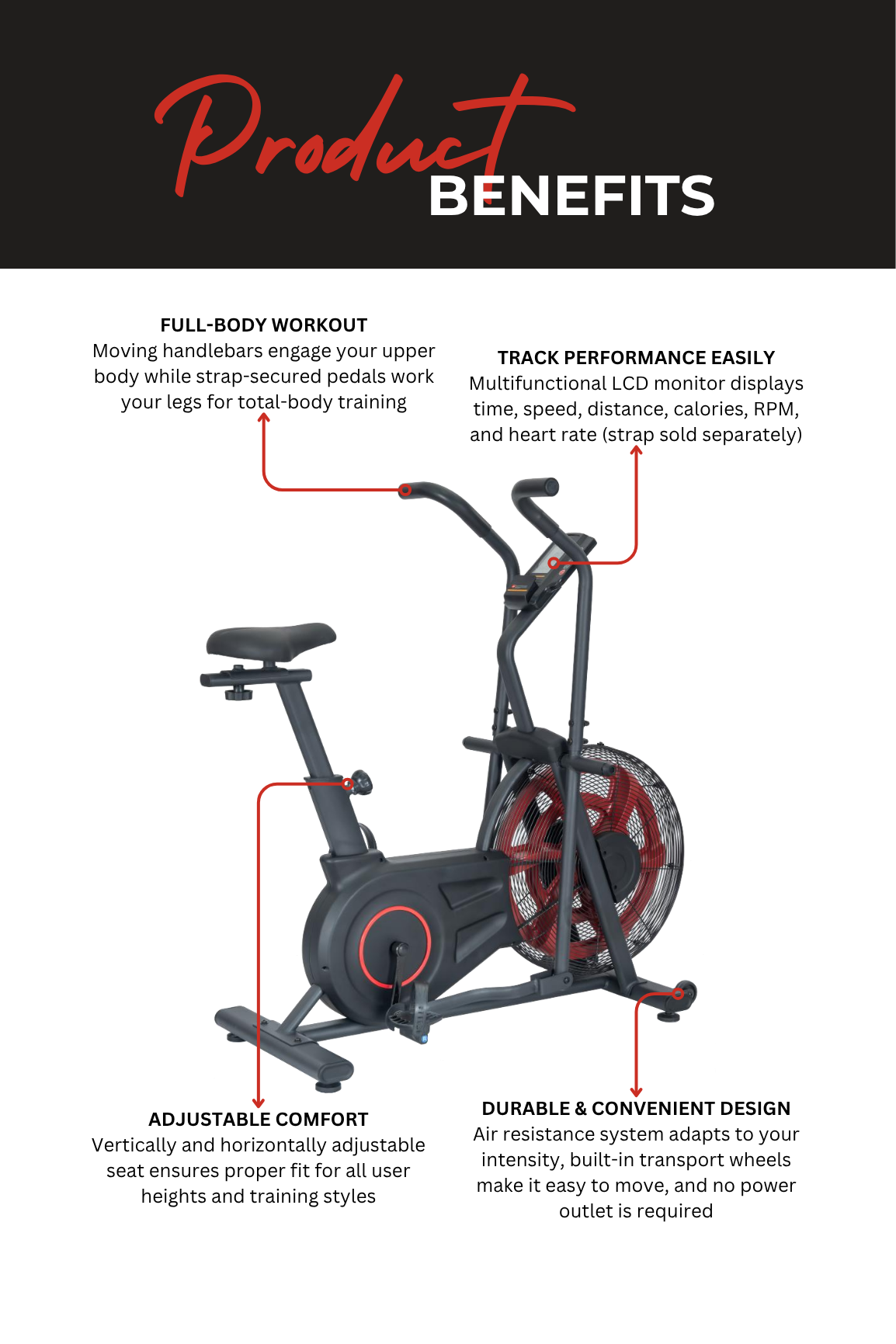 Product BENEFITS

FULL-BODY WORKOUT
Moving handlebars engage your upper body while strap-secured pedals work your legs for total-body training

TRACK PERFORMANCE EASILY
Multifunctional LCD monitor displays time, speed, distance, calories, RPM, and heart rate (strap sold separately)

ADJUSTABLE COMFORT
Vertically and horizontally adjustable seat ensures proper fit for all user heights and training styles

DURABLE & CONVENIENT DESIGN
Air resistance system adapts to your intensity, built-in transport wheels make it easy to move, and no power outlet is required