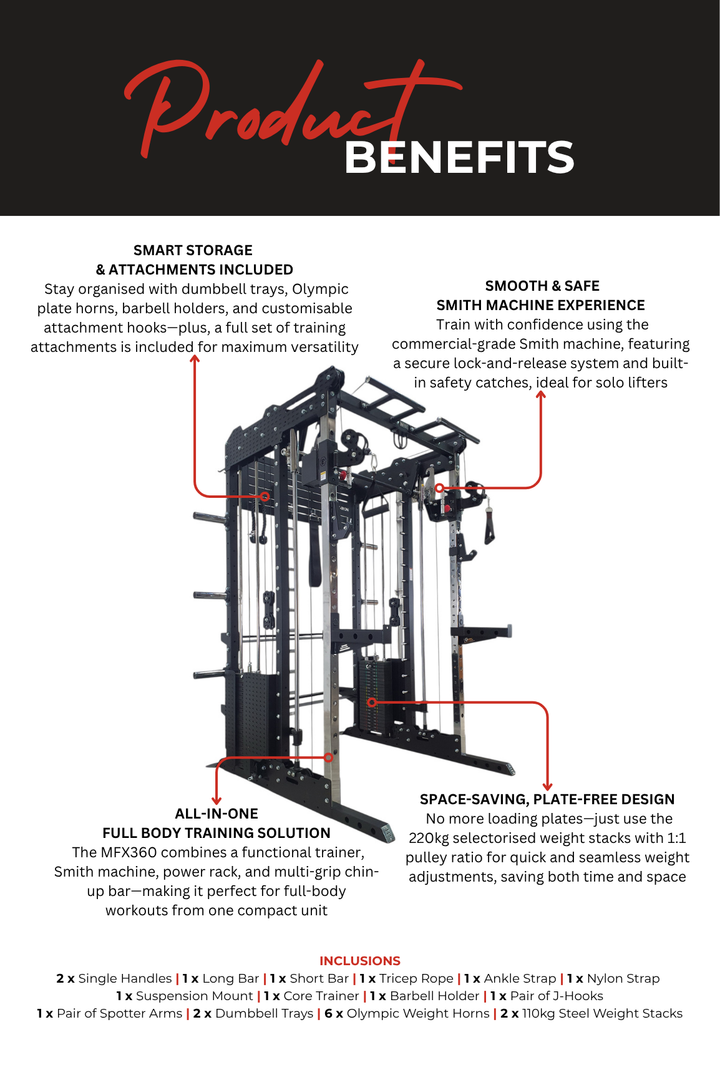 Product BENEFITS

SMART STORAGE & ATTACHMENTS INCLUDED
Stay organised with dumbbell trays, Olympic plate horns, barbell holders, and customisable attachment hooks—plus, a full set of training attachments is included for maximum versatility

SMOOTH & SAFE SMITH MACHINE EXPERIENCE
Train with confidence using the commercial-grade Smith machine, featuring a secure lock-and-release system and built-in safety catches, ideal for solo lifters

ALL-IN-ONE FULL BODY TRAINING SOLUTION
The MFX360 combines a functional trainer, Smith machine, power rack, and multi-grip chin-up bar—making it perfect for full-body workouts from one compact unit

SPACE-SAVING, PLATE-FREE DESIGN
No more loading plates—just use the 220kg selectorised weight stacks with 1:1 pulley ratio for quick and seamless weight adjustments, saving both time and space

INCLUSIONS
2 x Single Handles | 1 x Long Bar | 1 x Short Bar | 1 x Tricep Rope | 1 x Ankle Strap | 1 x Nylon Strap
1 x Suspension Mount | 1 x Core Trainer | 1 x Barbell Holder | 1 x Pair of J-Hooks
1 x Pair of Spotter Arms | 2 x Dumbbell Trays | 6 x Olympic Weight Horns | 2 x 110kg Steel Weight Stacks